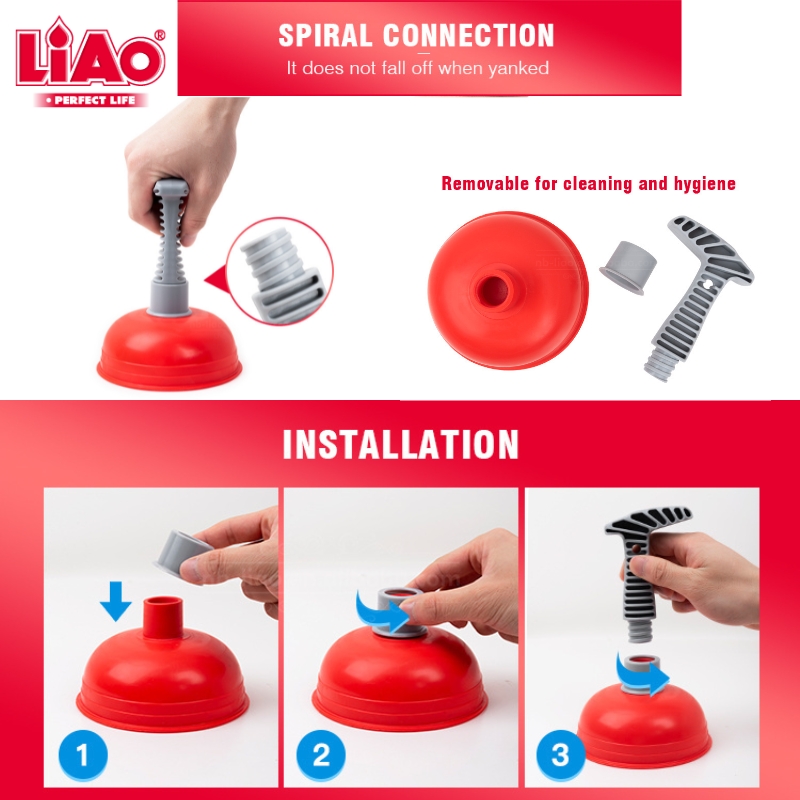 LiAO®
• PERFECT LIFE

SPIRAL CONNECTION
It does not fall off when yanked

Removable for cleaning and hygiene

INSTALLATION

1

2

3